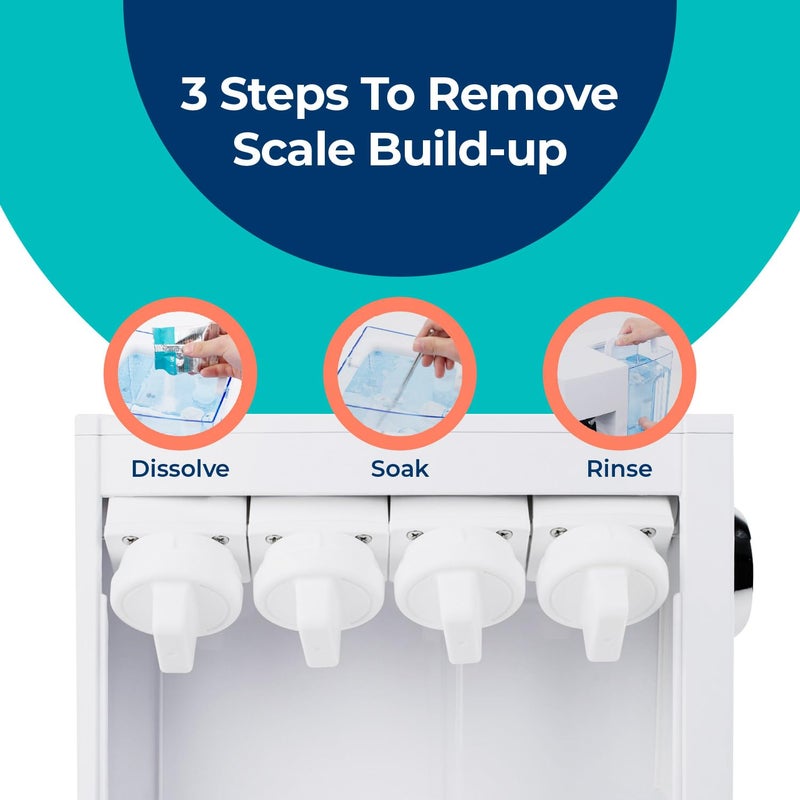 3 Steps To Remove Scale Build-up

Dissolve

Soak

Rinse